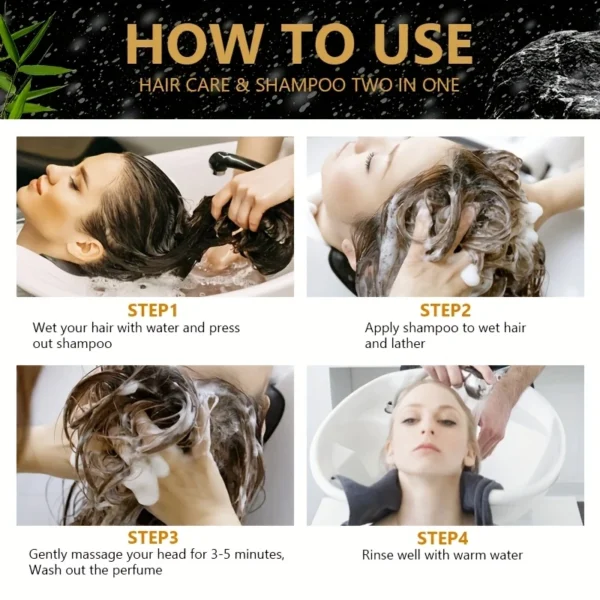 HOW TO USE
HAIR CARE & SHAMPOO TWO IN ONE

STEP1
Wet your hair with water and press out shampoo

STEP2
Apply shampoo to wet hair and lather

STEP3
Gently massage your head for 3-5 minutes, Wash out the perfume

STEP4
Rinse well with warm water